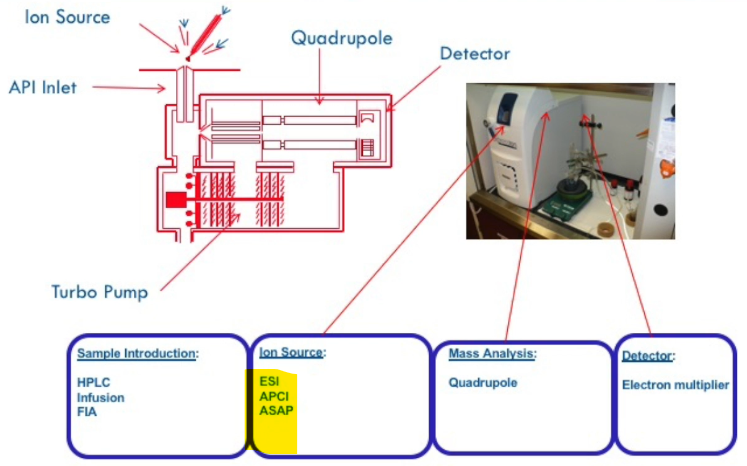 Ion Source

Quadrupole

Detector

API Inlet

Turbo Pump

Sample Introduction:

HPLC
Infusion
FIA

Ion Source:

ESI
APCI
ASAP

Mass Analysis:

Quadrupole

Detector:

Electron multiplier